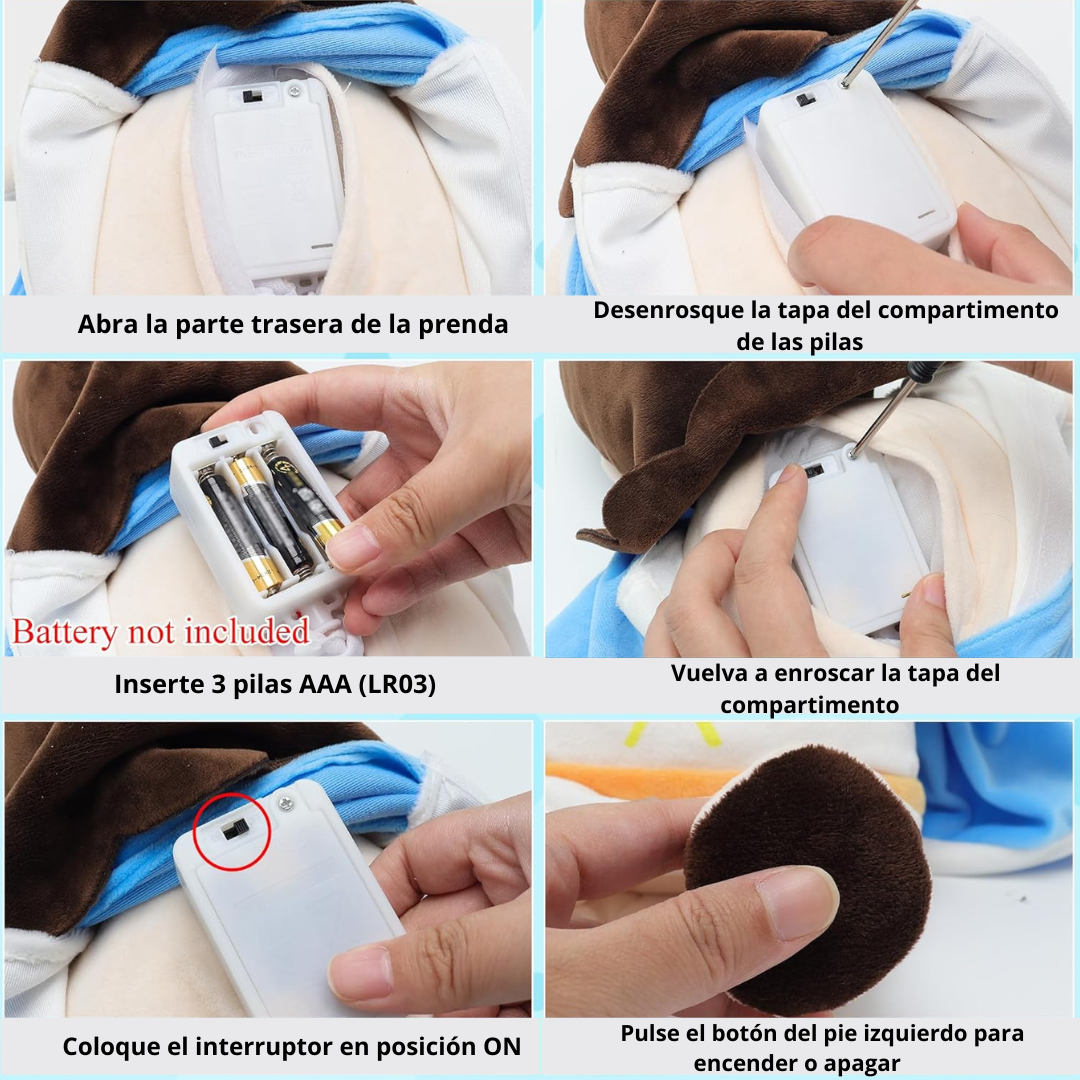 Abra la parte trasera de la prenda

Desenrosque la tapa del compartimento de las pilas

Battery not included

Inserte 3 pilas AAA (LR03)

Vuelva a enroscar la tapa del compartimento

Coloque el interruptor en posición ON

Pulse el botón del pie izquierdo para encender o apagar